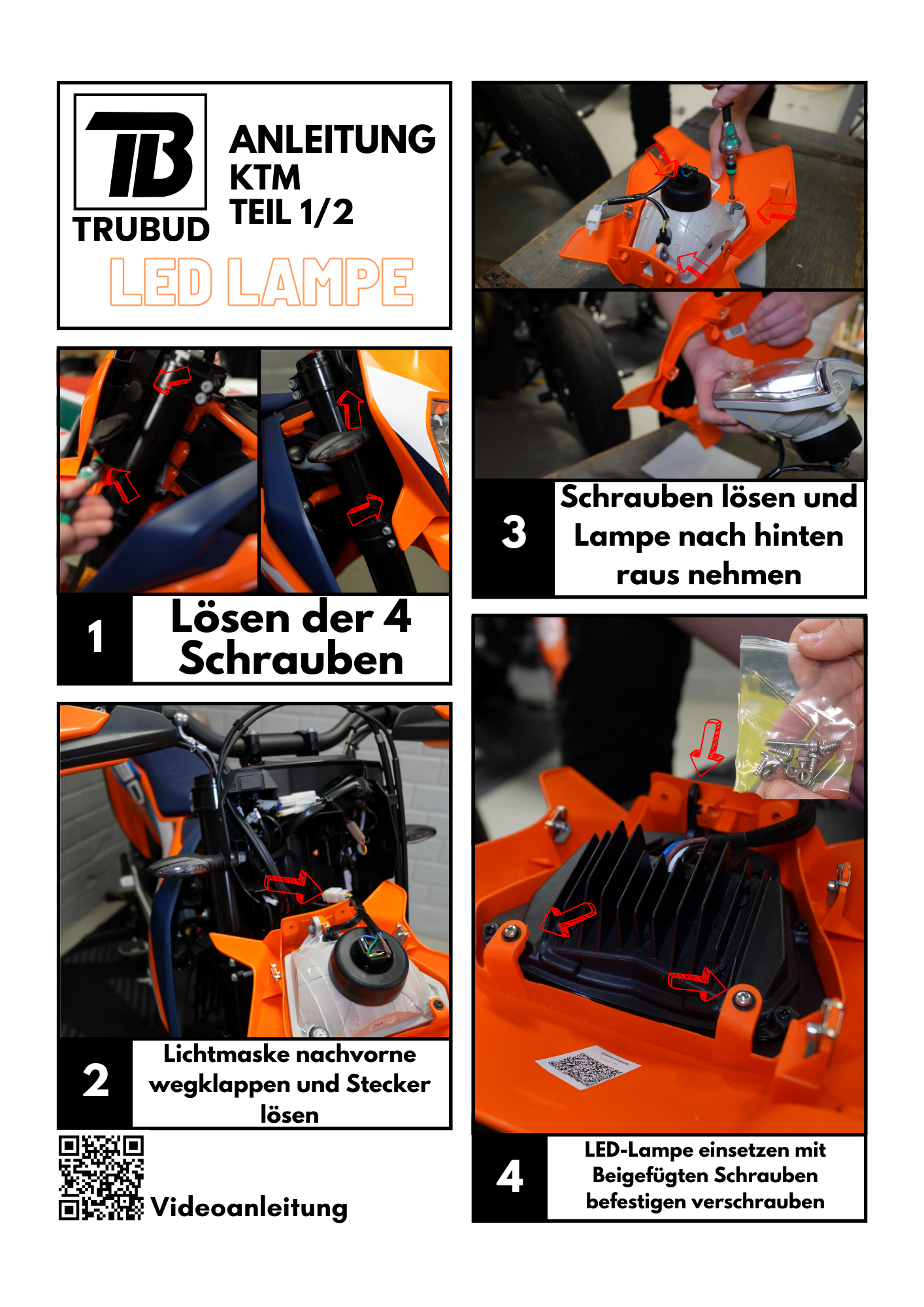 TB
TRUBUD

ANLEITUNG
KTM
TEIL 1/2

LED LAMPE

1
Lösen der 4 Schrauben

2
Lichtmaske nachvorne wegklappen und Stecker lösen

Videoanleitung

3
Schrauben lösen und Lampe nach hinten raus nehmen

4
LED-Lampe einsetzen mit Beigefügten Schrauben befestigen verschrauben