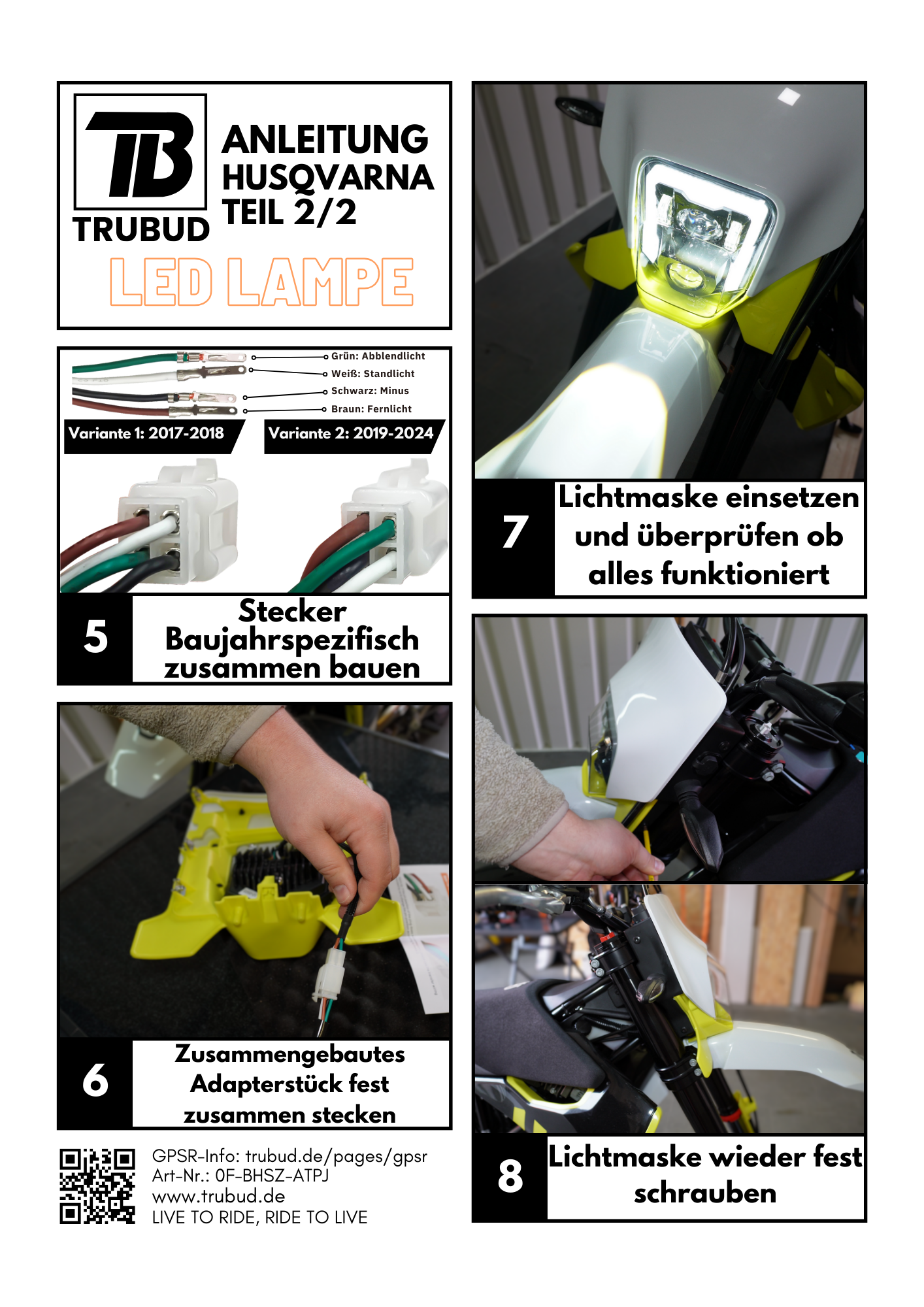 TB
TRUBUD
ANLEITUNG HUSQVARNA TEIL 2/2
LED LAMPE

Grün: Abblendlicht
Weiß: Standlicht
Schwarz: Minus
Braun: Fernlicht
Variante 1: 2017-2018
Variante 2: 2019-2024

5
Stecker Baujahrspezifisch zusammen bauen

6
Zusammengebautes Adapterstück fest zusammen stecken

GPSR-Info: trubud.de/pages/gpsr
Art-Nr.: 0F-BHSZ-ATPJ
www.trubud.de
LIVE TO RIDE, RIDE TO LIVE

7
Lichtmaske einsetzen und überprüfen ob alles funktioniert

8
Lichtmaske wieder fest schrauben