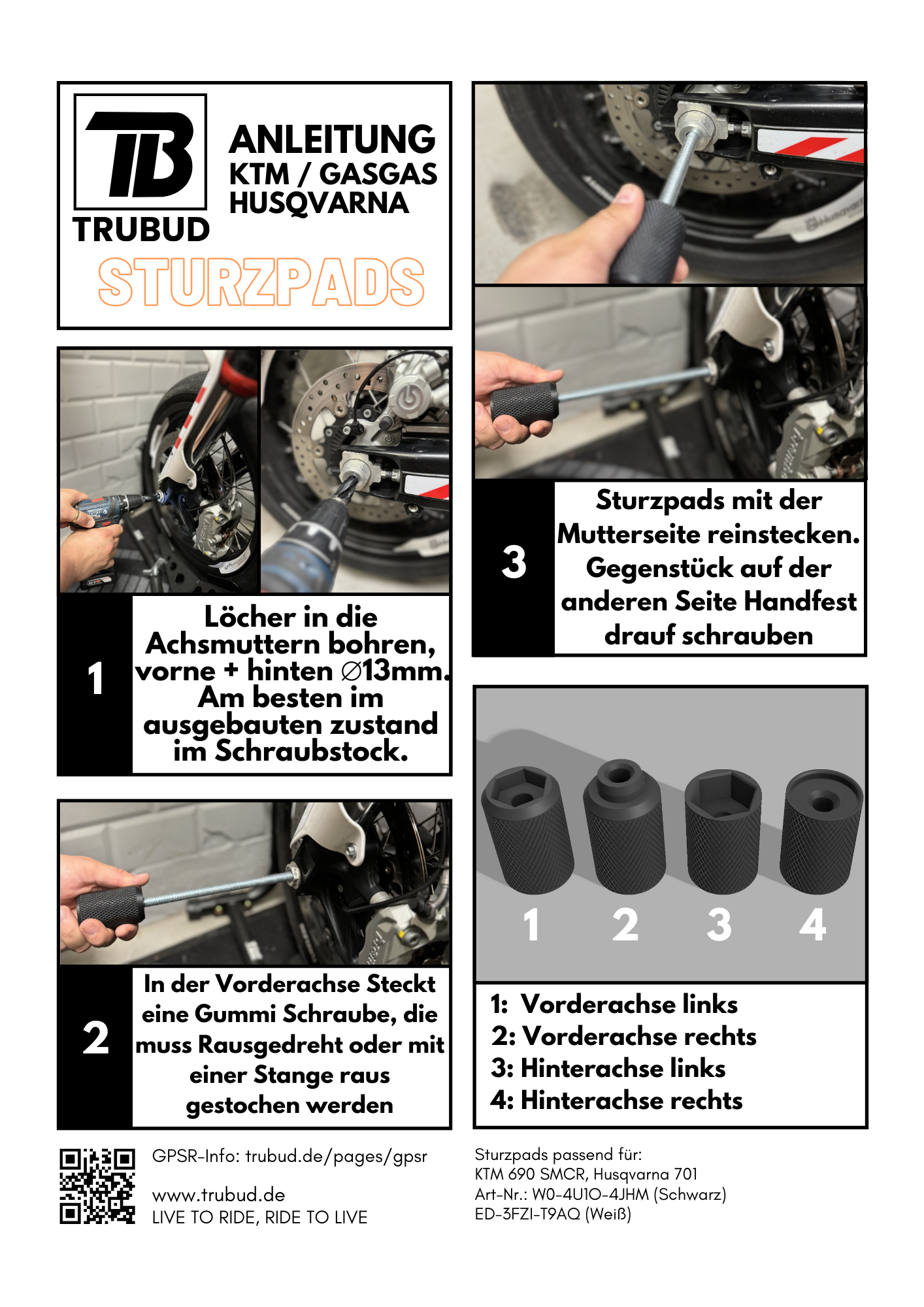 TB
TRUBUD

ANLEITUNG
KTM / GASGAS
HUSQVARNA

STURZPADS

1
Löcher in die Achsmuttern bohren, vorne + hinten ∅13mm. Am besten im ausgebauten zustand im Schraubstock.

2
In der Vorderachse Steckt eine Gummi Schraube, die muss Rausgedreht oder mit einer Stange raus gestochen werden

3
Sturzpads mit der Mutterseite reinstecken. Gegenstück auf der anderen Seite Handfest drauf schrauben

1 2 3 4

1: Vorderachse links
2: Vorderachse rechts
3: Hinterachse links
4: Hinterachse rechts

GPSR-Info: trubud.de/pages/gpsr

www.trubud.de
LIVE TO RIDE, RIDE TO LIVE

Sturzpads passend für:
KTM 690 SMCR, Husqvarna 701
Art-Nr.: W0-4U1O-4JHM (Schwarz)
ED-3FZI-T9AQ (Weiß)